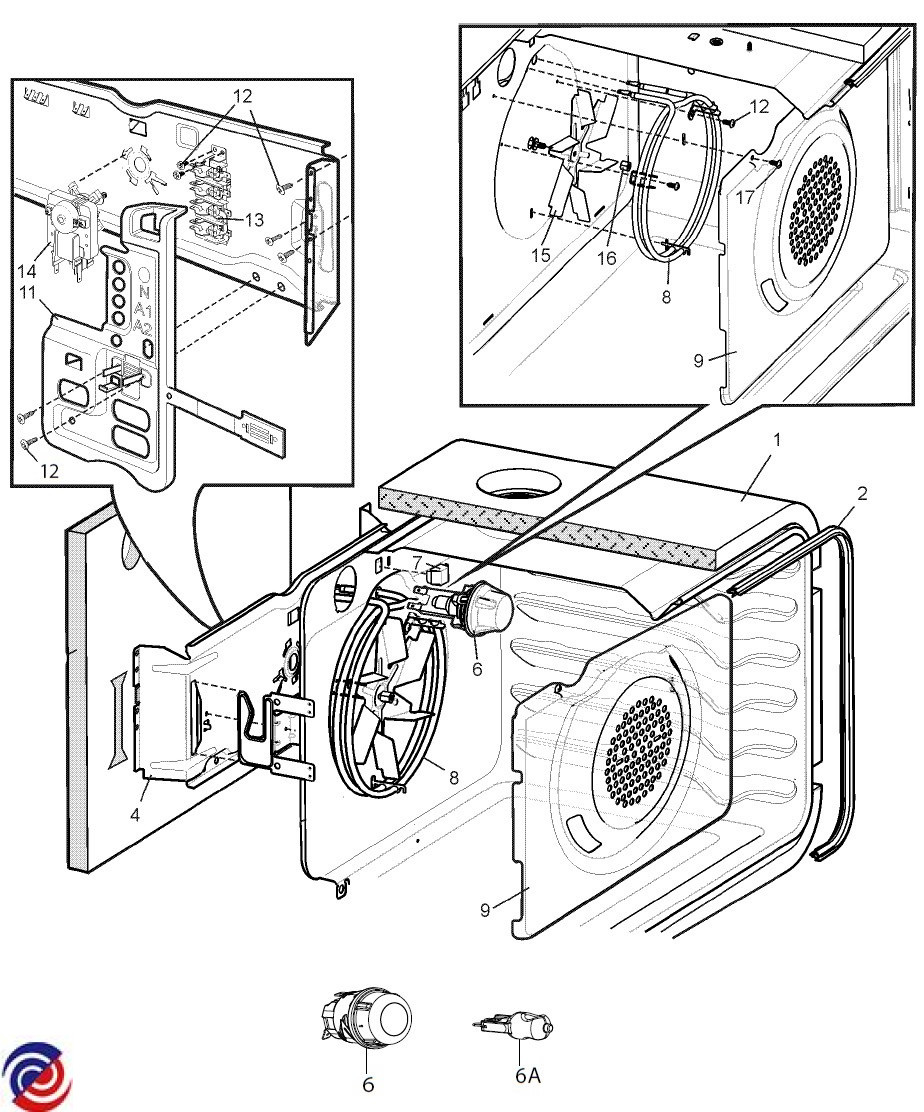 12
12
13
14
11
N
A1
A2
12
12
17
15
16
8
9
1
2
7
6
8
4
9
6
6A